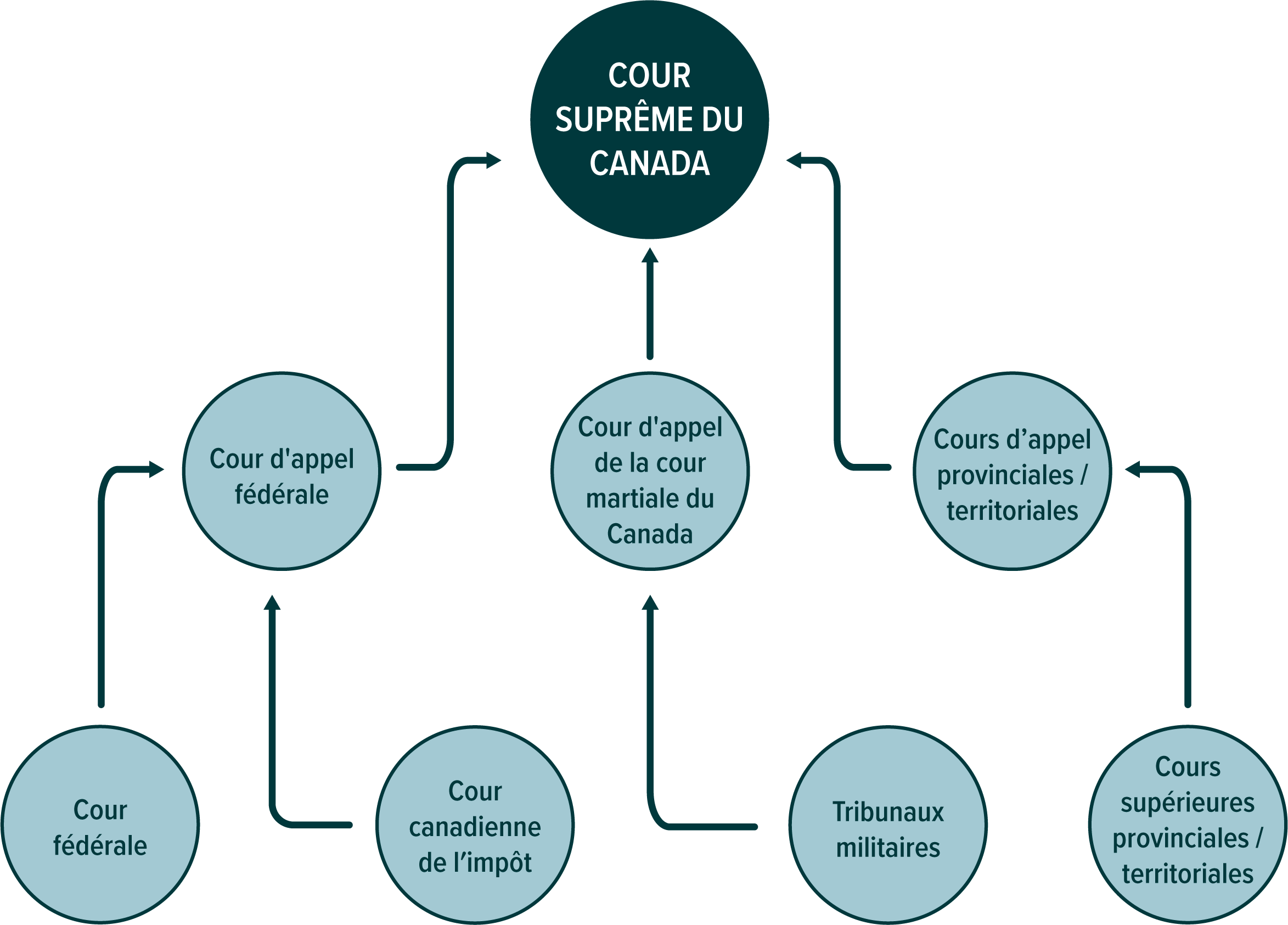 COUR SUPRÊME DU CANADA

Cour d'appel fédérale

Cour d'appel de la cour martiale du Canada

Cours d’appel provinciales / territoriales

Cour fédérale

Cour canadienne de l’impôt

Tribunaux militaires

Cours supérieures provinciales / territoriales